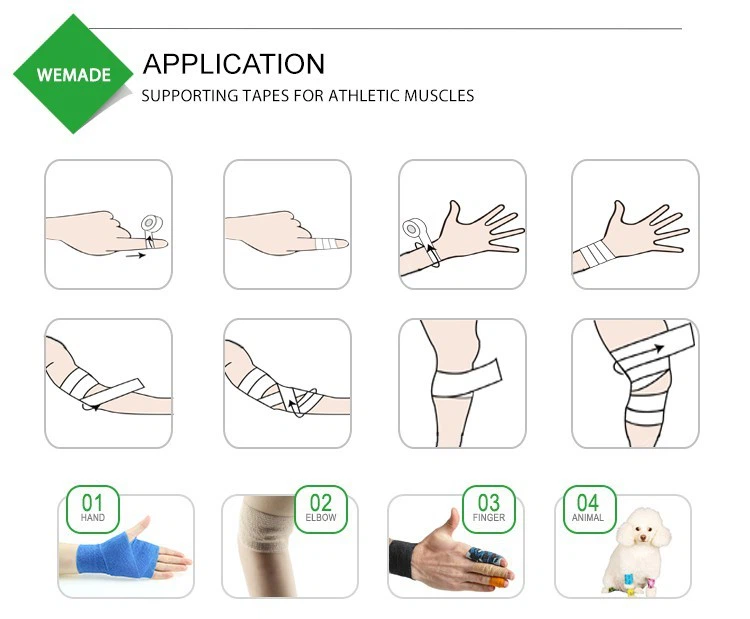 WEMADE

APPLICATION

SUPPORTING TAPES FOR ATHLETIC MUSCLES

01
HAND

02
ELBOW

03
FINGER

04
ANIMAL